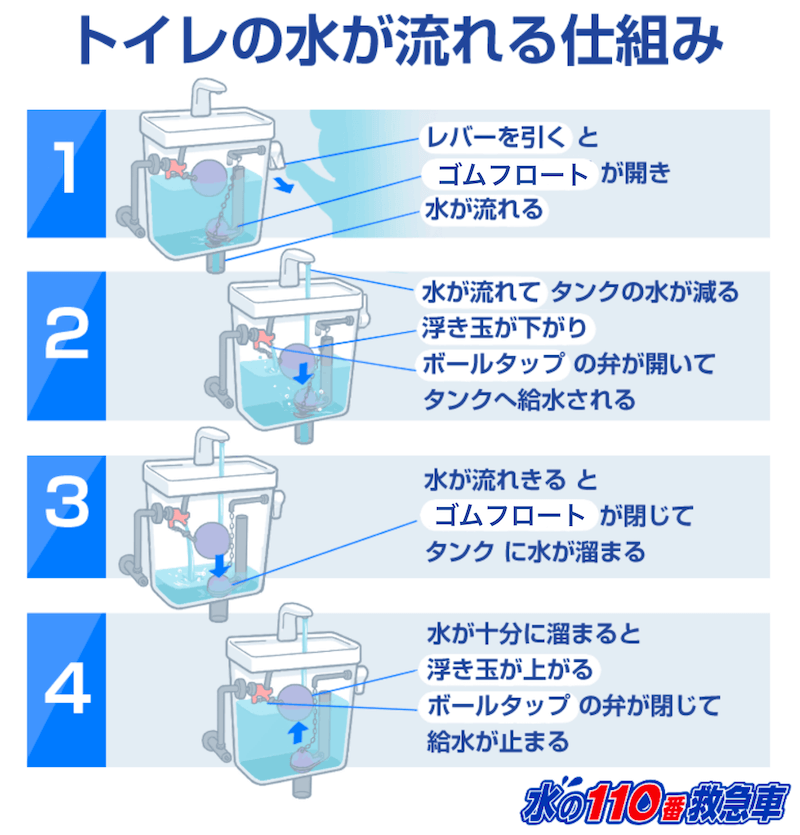 トイレの水が流れる仕組み

1
レバーを引く と
ゴムフロート が開き
水が流れる

2
水が流れて タンクの水が減る
浮き玉が下がり
ボールタップ の弁が開いて
タンクへ給水される

3
水が流れきる と
ゴムフロート が閉じて
タンク に水が溜まる

4
水が十分に溜まると
浮き玉が上がる
ボールタップ の弁が閉じて
給水が止まる

水の110番救急車