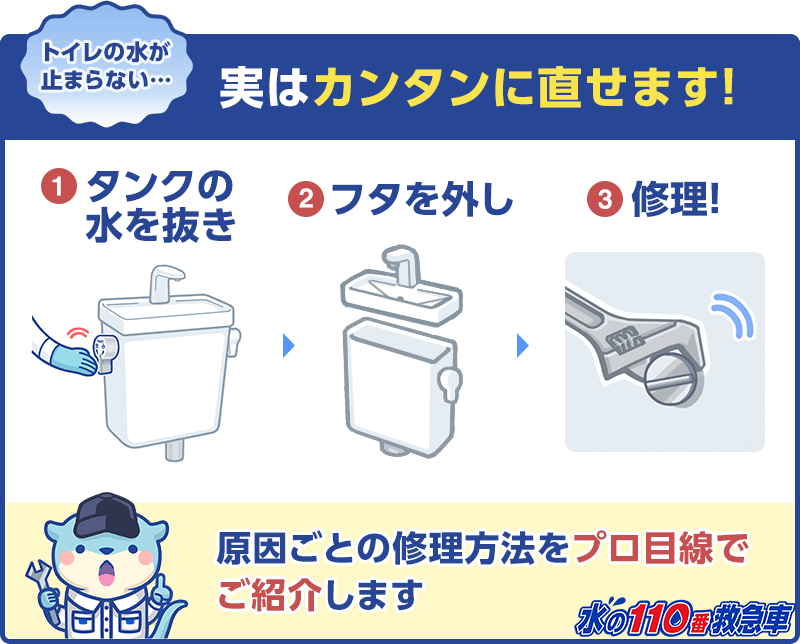 トイレの水が止まらない…

実はカンタンに直せます!

1 タンクの水を抜き

2 フタを外し

3 修理!

原因ごとの修理方法をプロ目線でご紹介します

水の110番救急車