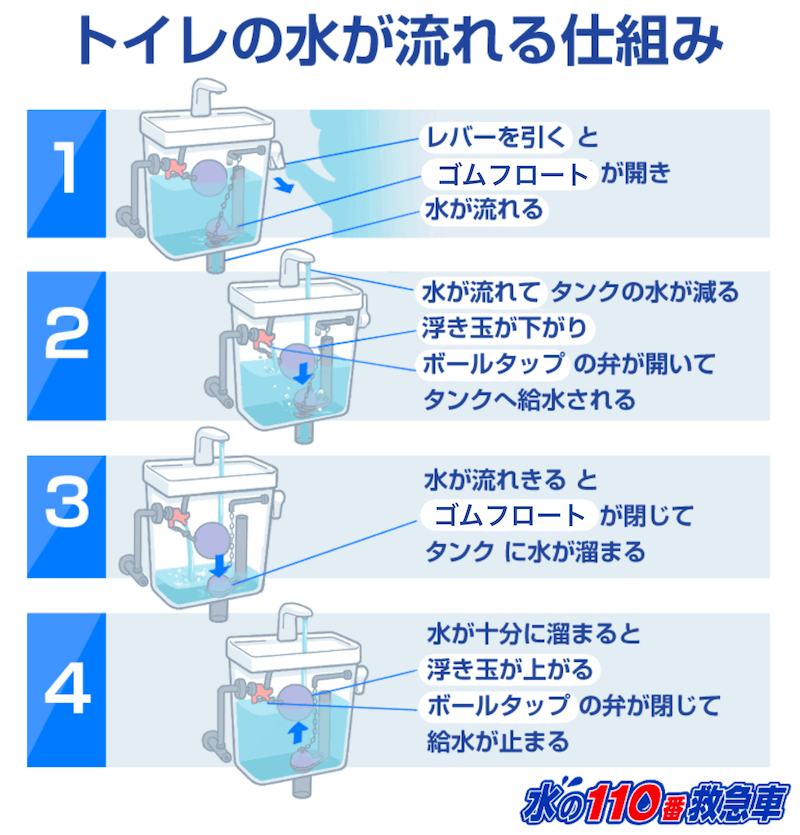 トイレの水が流れる仕組み

1

レバーを引く と
ゴムフロート が開き
水が流れる

2

水が流れて タンクの水が減る
浮き玉が下がり
ボールタップ の弁が開いて
タンクへ給水される

3

水が流れきる と
ゴムフロート が閉じて
タンク に水が溜まる

4

水が十分に溜まると
浮き玉が上がる
ボールタップ の弁が閉じて
給水が止まる

水の110番救急車