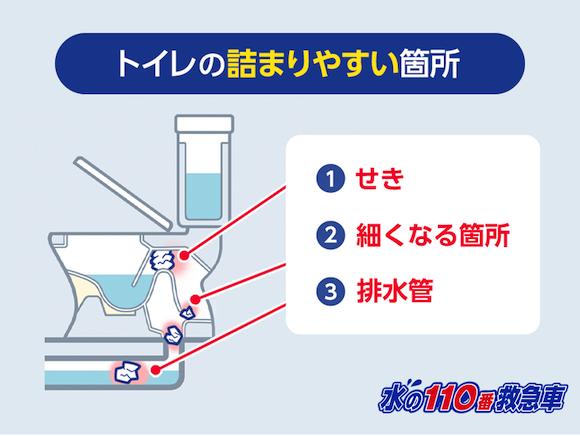 トイレの詰まりやすい箇所

1 せき

2 細くなる箇所

3 排水管

水の110番救急車