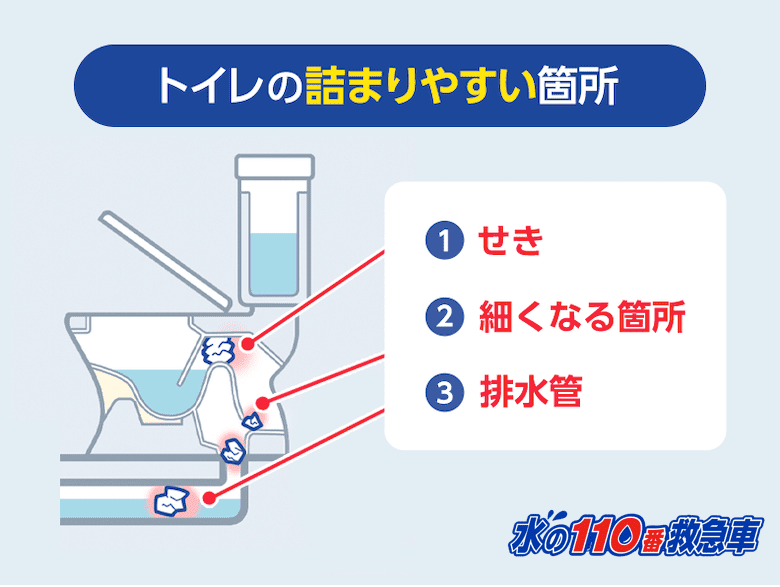 トイレの詰まりやすい箇所

1 せき

2 細くなる箇所

3 排水管

水の110番救急車