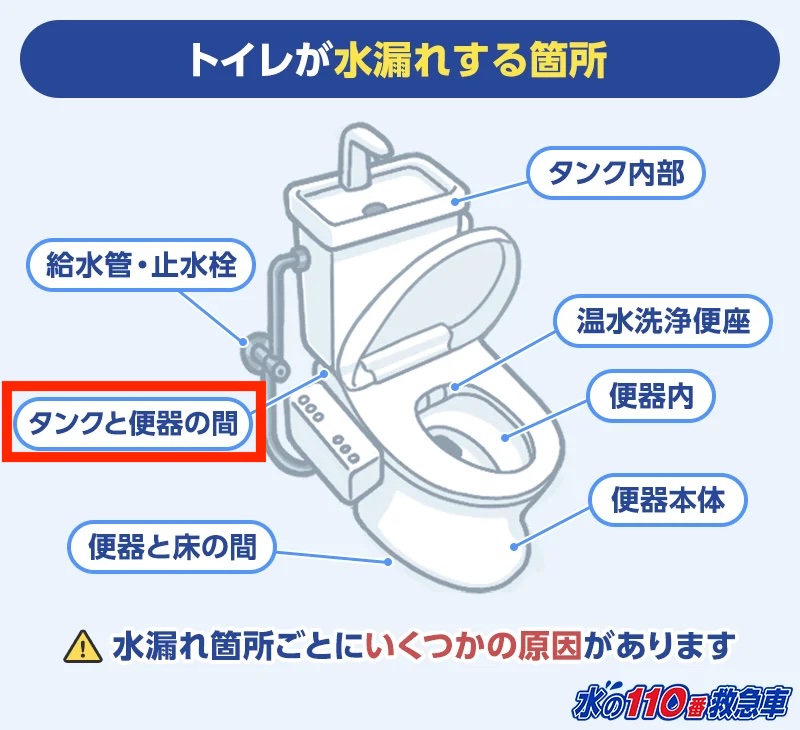 トイレが水漏れする箇所

タンク内部

給水管・止水栓

温水洗浄便座

便器内

タンクと便器の間

便器本体

便器と床の間

水漏れ箇所ごとにいくつかの原因があります

水の110番救急車