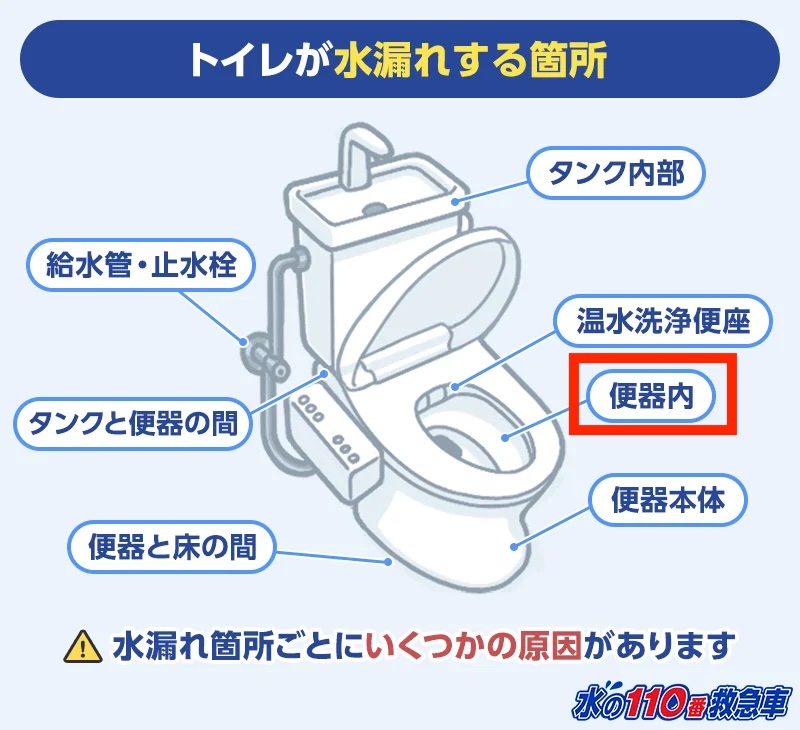 トイレが水漏れする箇所

タンク内部

給水管・止水栓

温水洗浄便座

便器内

タンクと便器の間

便器本体

便器と床の間

水漏れ箇所ごとにいくつかの原因があります

水の110番救急車