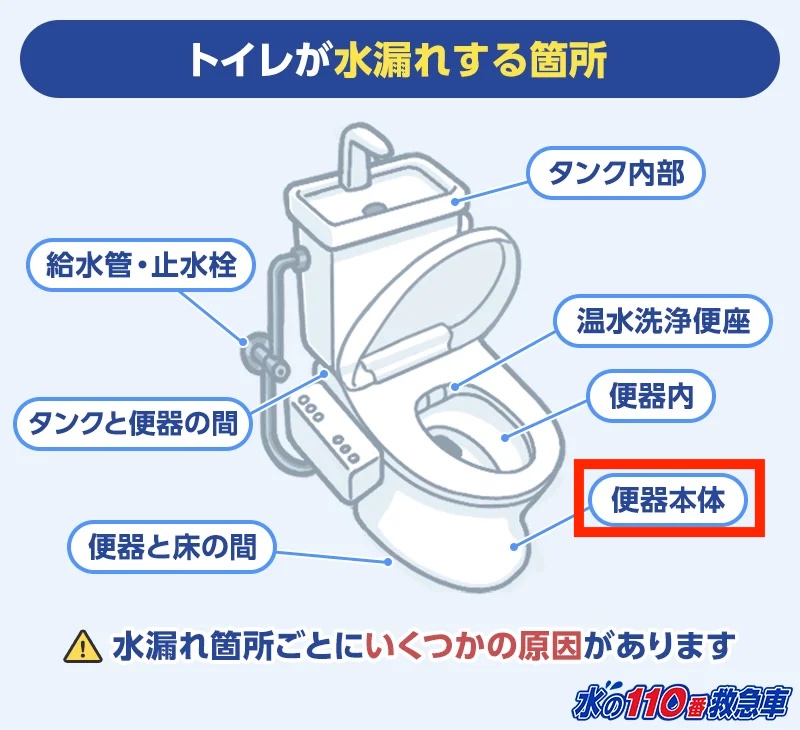 トイレが水漏れする箇所

タンク内部

給水管・止水栓

温水洗浄便座

便器内

タンクと便器の間

便器本体

便器と床の間

水漏れ箇所ごとにいくつかの原因があります

水の110番救急車