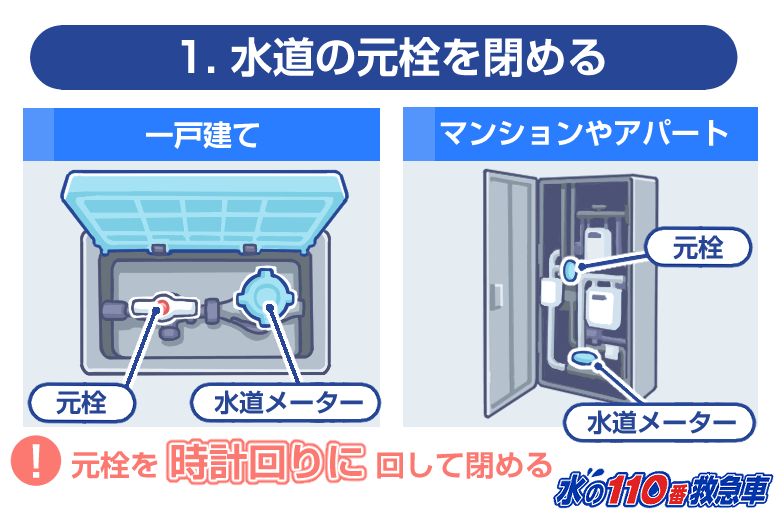 1. 水道の元栓を閉める

一戸建て

元栓

水道メーター

マンションやアパート

元栓

水道メーター

! 元栓を 時計回りに 回して閉める

水の110番救急車