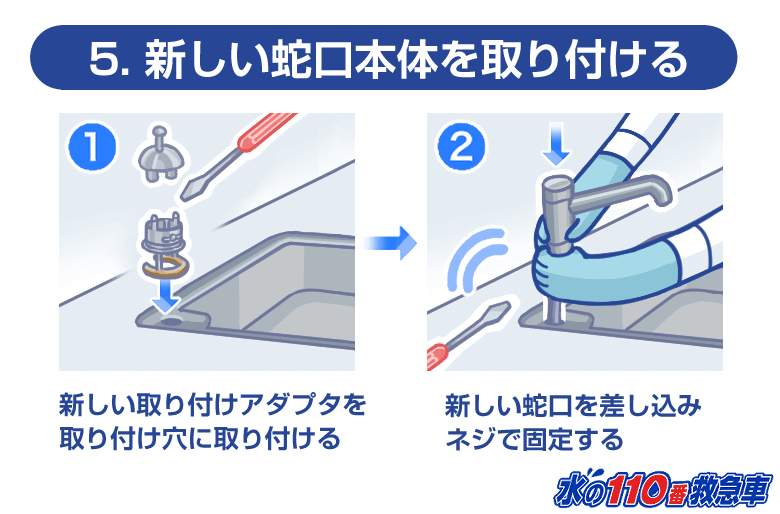 5. 新しい蛇口本体を取り付ける

1

新しい取り付けアダプタを取り付け穴に取り付ける

2

新しい蛇口を差し込みネジで固定する

水の110番救急車