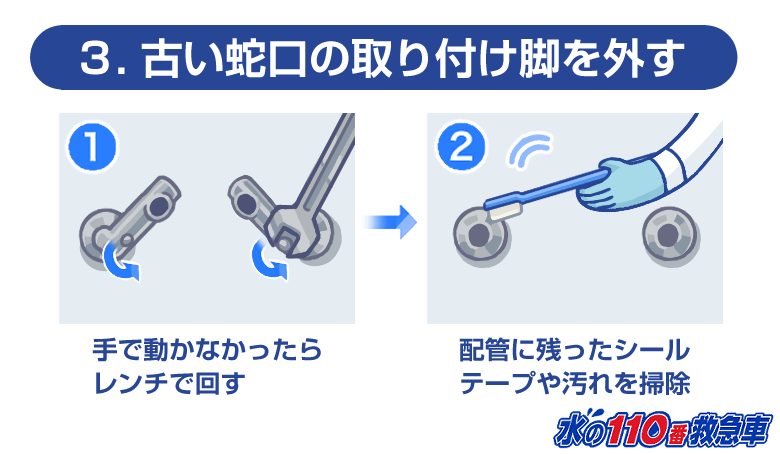 3. 古い蛇口の取り付け脚を外す

1

手で動かなかったらレンチで回す

2

配管に残ったシールテープや汚れを掃除

水の110番救急車