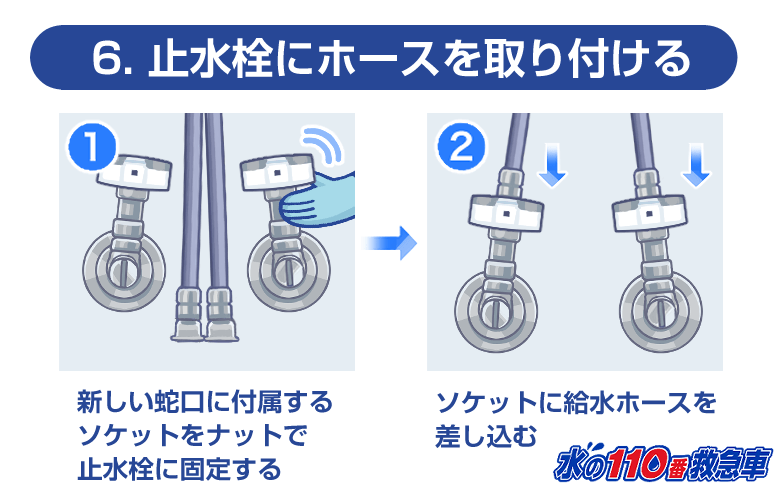 6. 止水栓にホースを取り付ける

1

新しい蛇口に付属するソケットをナットで止水栓に固定する

2

ソケットに給水ホースを差し込む

水の110番救急車