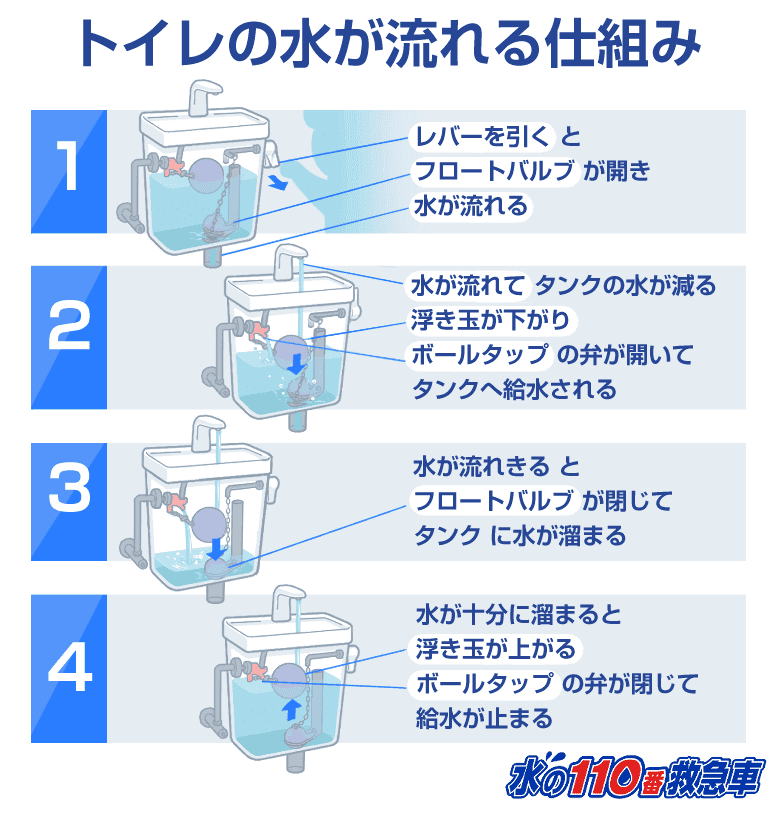 トイレの水が流れる仕組み

1

レバーを引く と
フロートバルブ が開き
水が流れる

2

水が流れて タンクの水が減る
浮き玉が下がり
ボールタップ の弁が開いて
タンクへ給水される

3

水が流れきる と
フロートバルブ が閉じて
タンク に水が溜まる

4

水が十分に溜まると
浮き玉が上がる
ボールタップ の弁が閉じて
給水が止まる

水の110番救急車