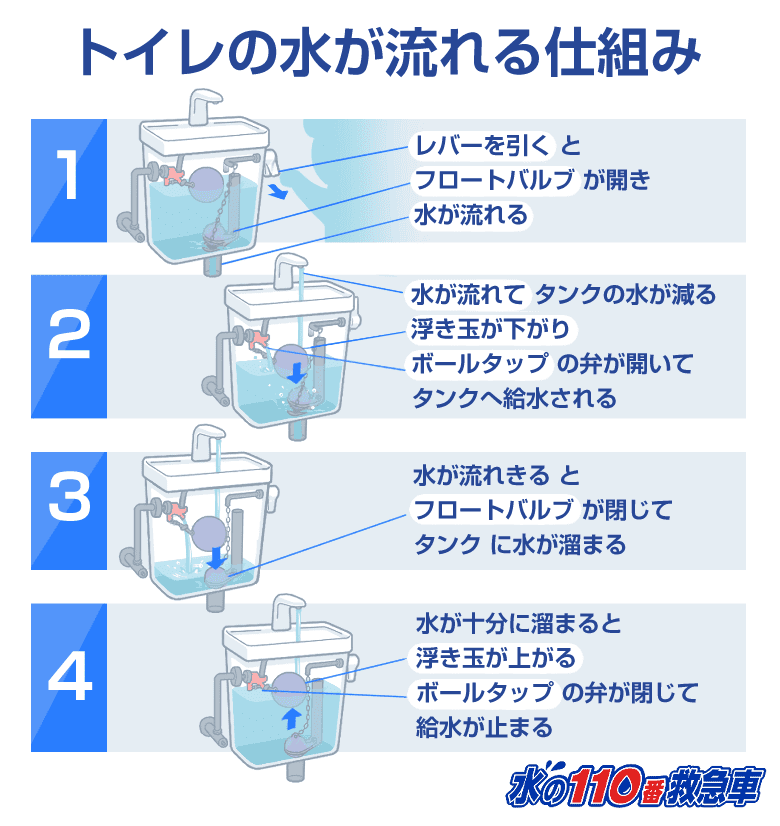 トイレの水が流れる仕組み

1

レバーを引く と
フロートバルブ が開き
水が流れる

2

水が流れて タンクの水が減る
浮き玉が下がり
ボールタップ の弁が開いて
タンクへ給水される

3

水が流れきる と
フロートバルブ が閉じて
タンク に水が溜まる

4

水が十分に溜まると
浮き玉が上がる
ボールタップ の弁が閉じて
給水が止まる

水の110番救急車